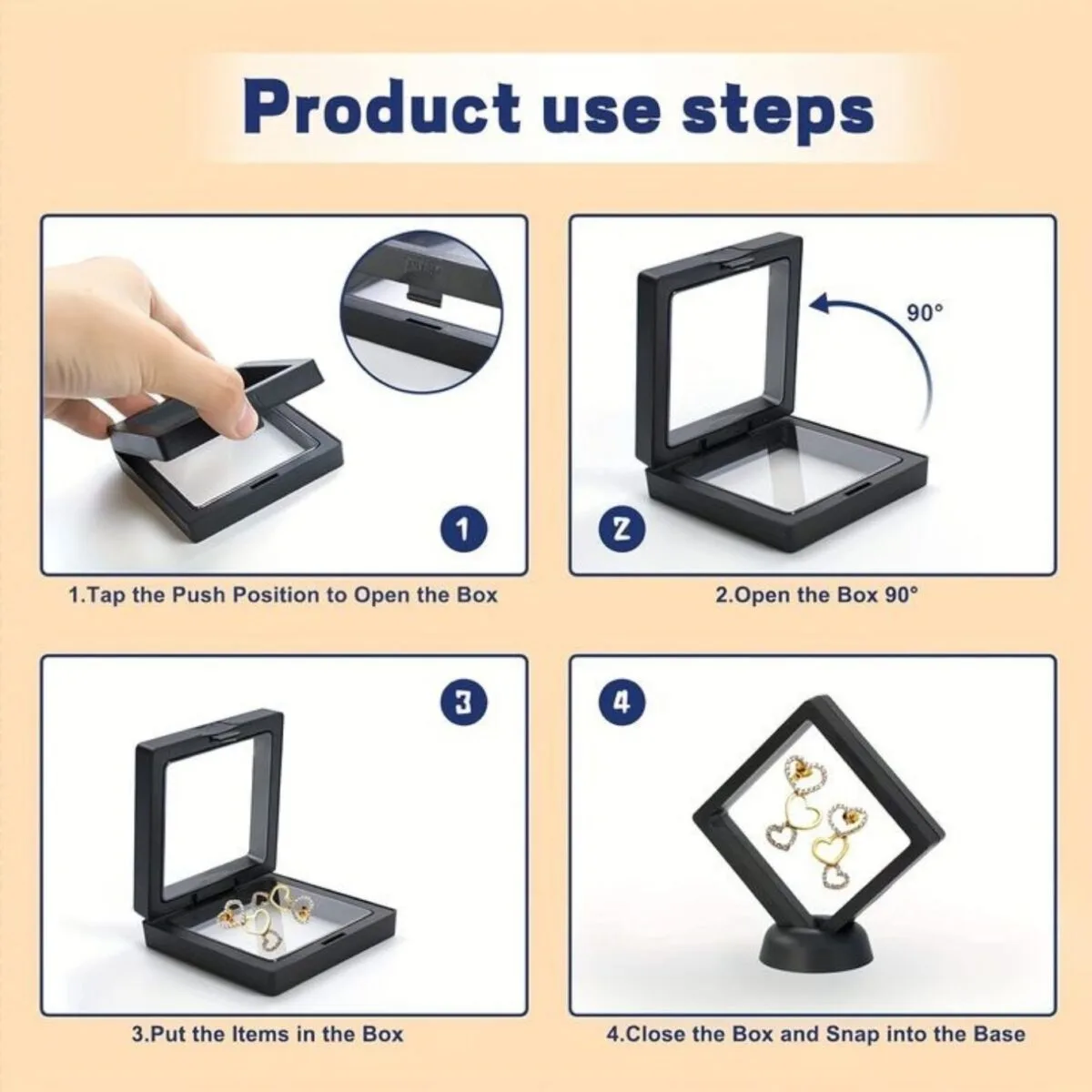 Product use steps

1

1.Tap the Push Position to Open the Box

90°

2

2.Open the Box 90°

3

3.Put the Items in the Box

4

4.Close the Box and Snap into the Base